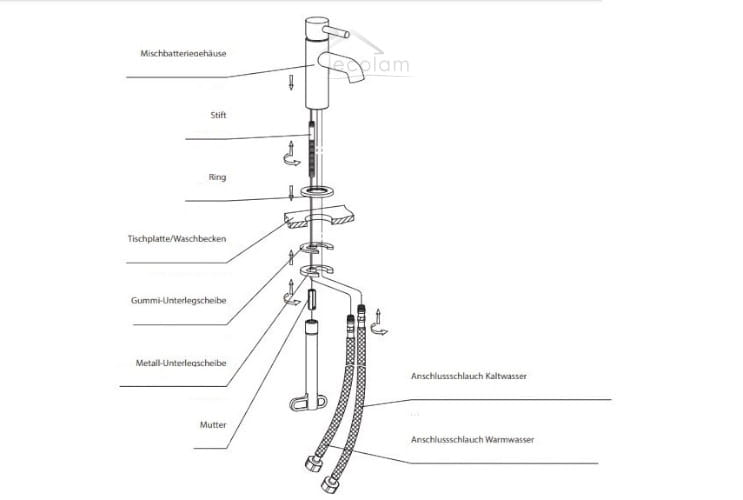 Mischbatteriegehäuse

ecolam

Stift

Ring

Tischplatte/Waschbecken

Gummi-Unterlegscheibe

Metall-Unterlegscheibe

Mutter

Anschlussschlauch Kaltwasser

Anschlussschlauch Warmwasser