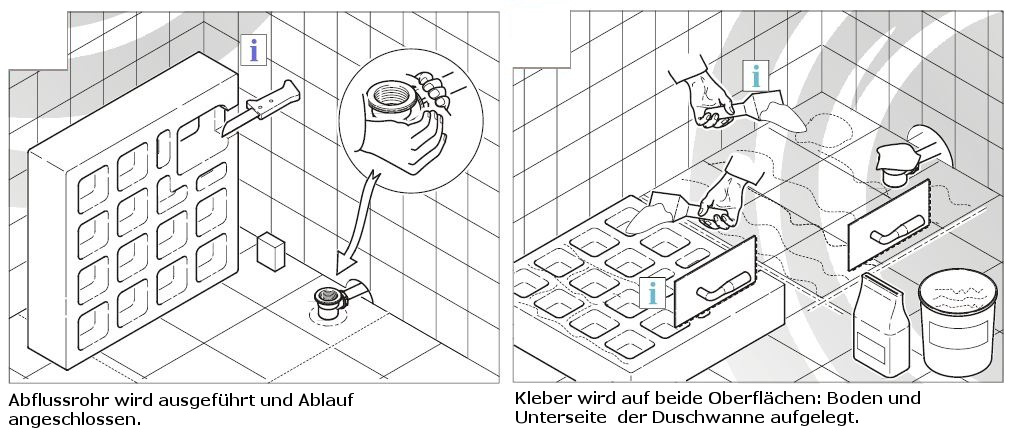 i

Abflussrohr wird ausgeführt und Ablauf angeschlossen.

i

i

Kleber wird auf beide Oberflächen: Boden und Unterseite der Duschwanne aufgelegt.